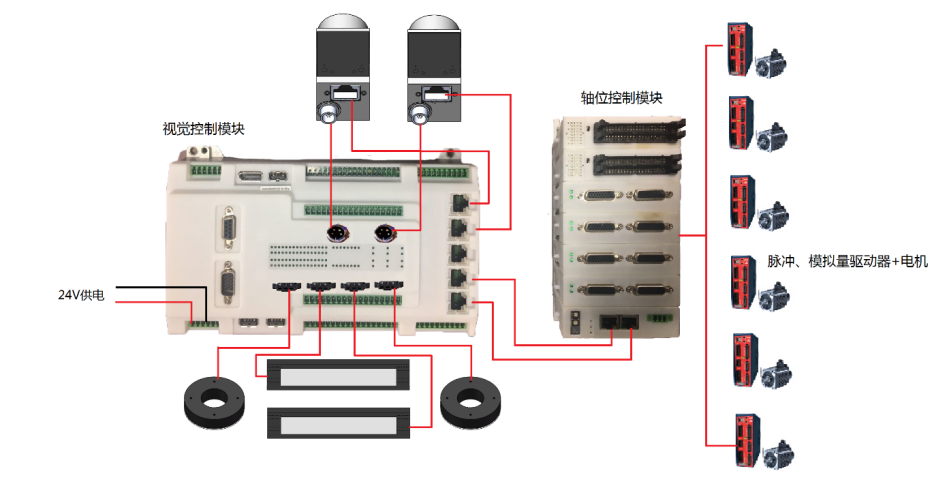 视觉控制模块

轴位控制模块

24V供电

脉冲、模拟量驱动器+电机